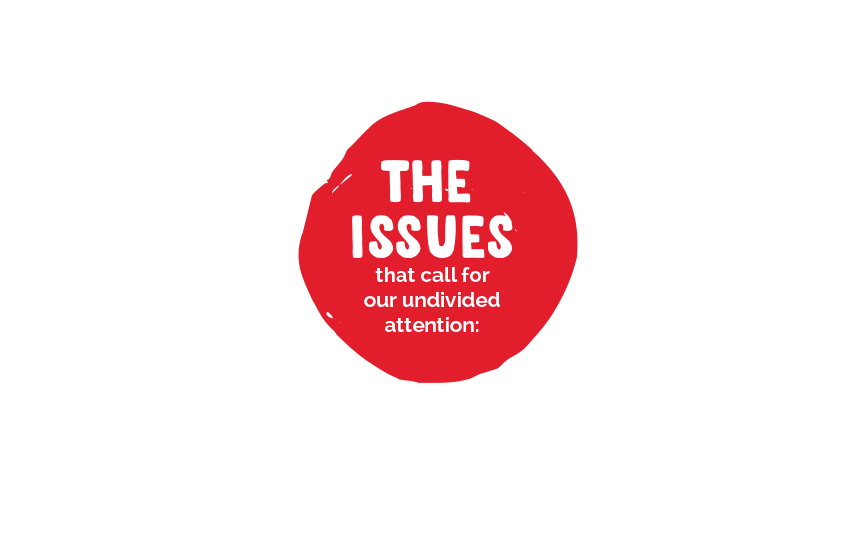 THE
ISSUES

that call for our undivided attention: